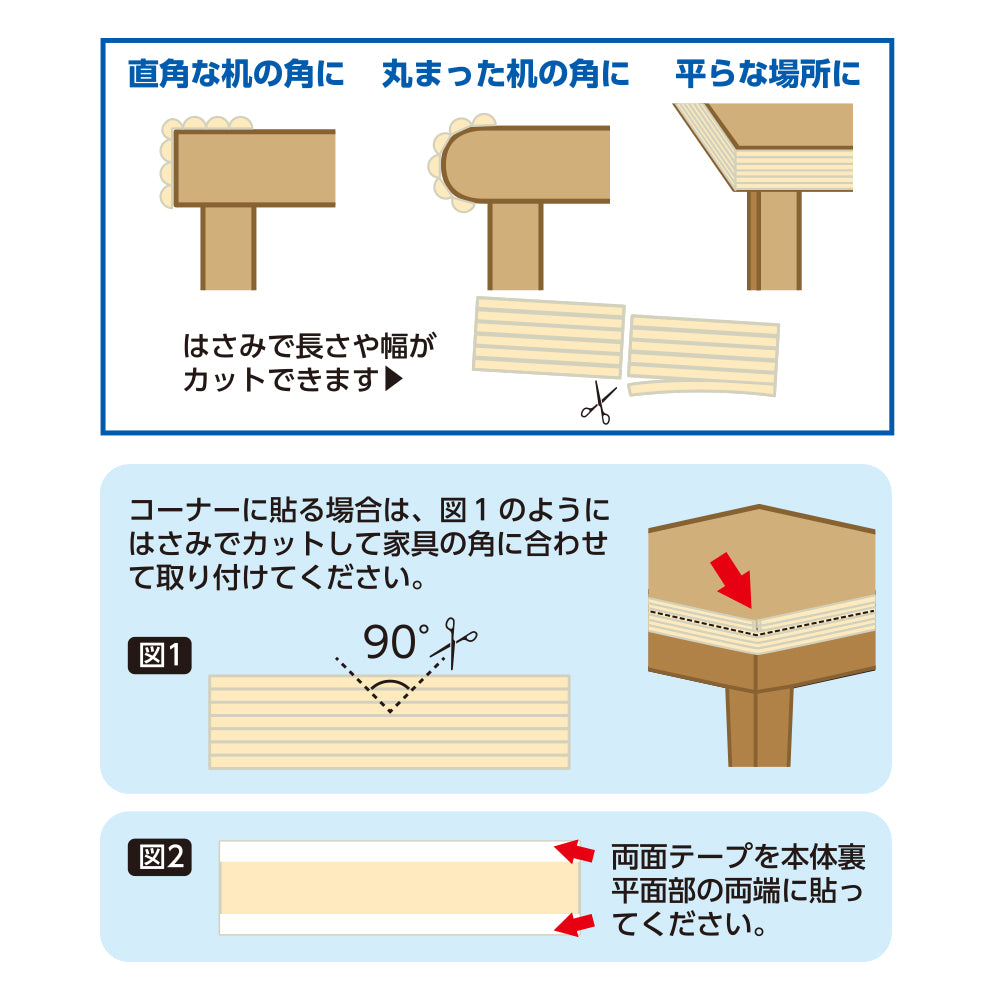 直角な机の角に　丸まった机の角に　平らな場所に

はさみで長さや幅がカットできます▶

コーナーに貼る場合は、図１のようにはさみでカットして家具の角に合わせて取り付けてください。

図1

90°

図2

両面テープを本体裏平面部の両端に貼ってください。