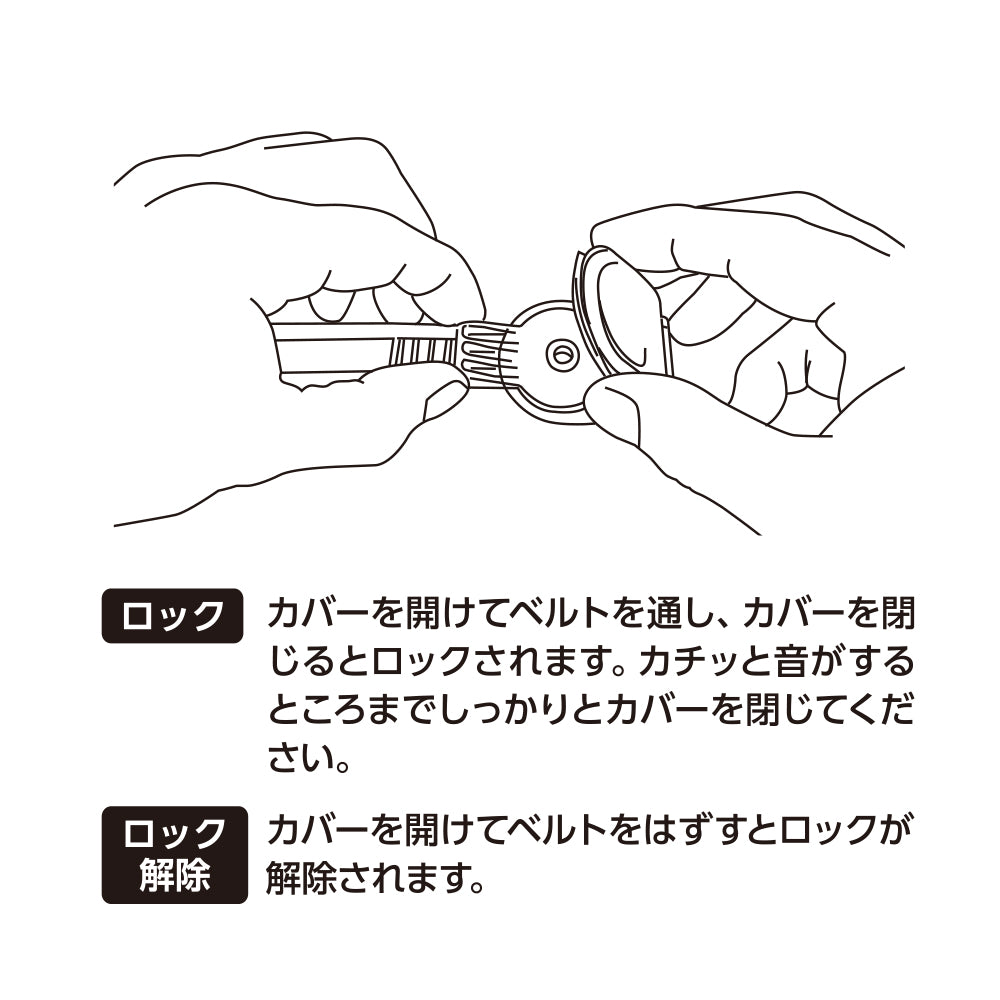 ロック

カバーを開けてベルトを通し、カバーを閉じるとロックされます。カチッと音がするところまでしっかりとカバーを閉じてください。

ロック解除

カバーを開けてベルトをはずすとロックが解除されます。