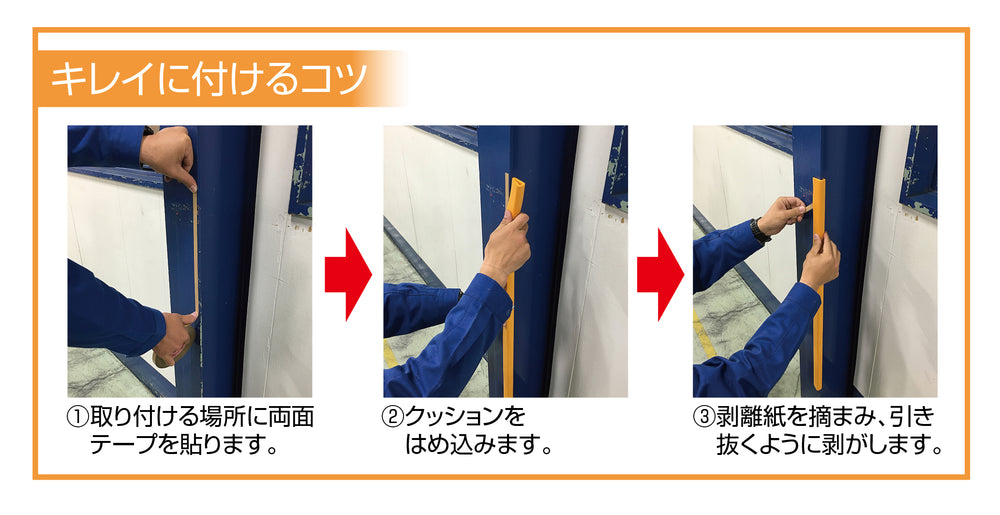 キレイに付けるコツ

①取り付ける場所に両面テープを貼ります。

②クッションをはめ込みます。

③剥離紙を摘まみ、引き抜くように剥がします。