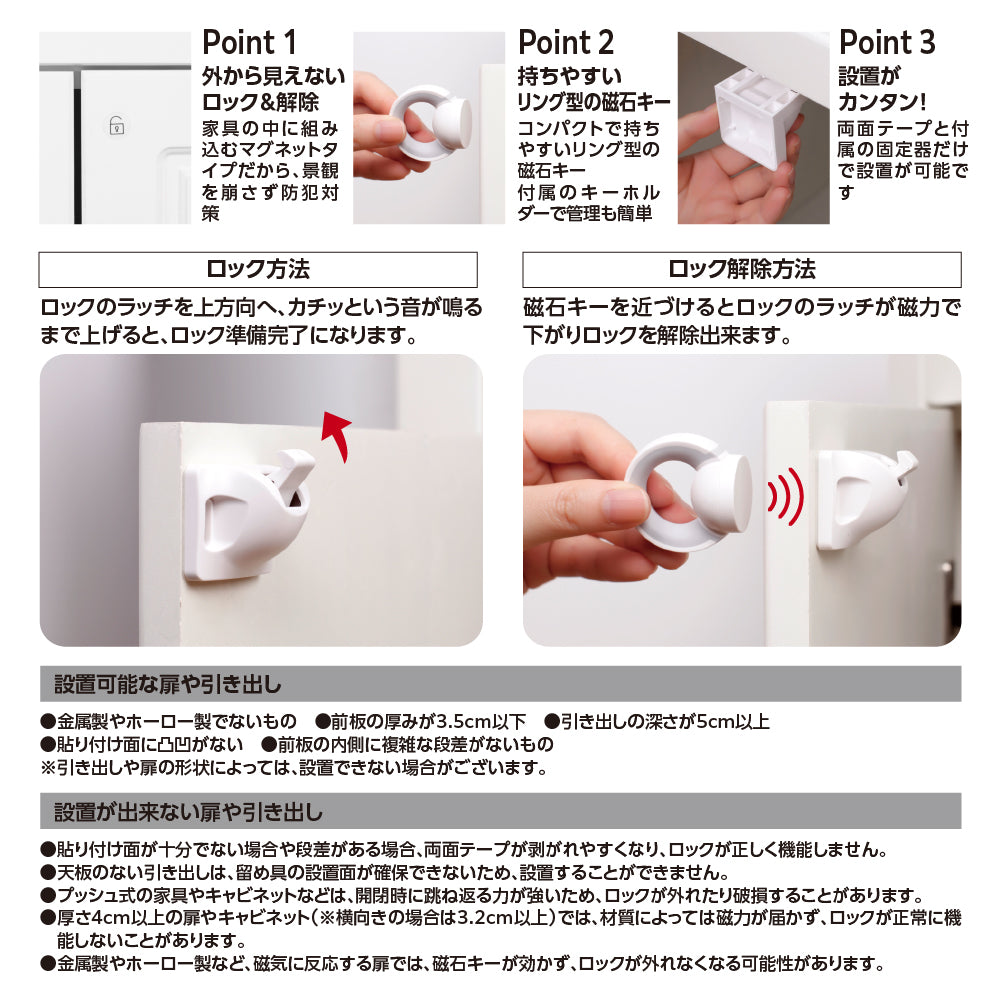 Point 1
外から見えないロック&解除
家具の中に組み込むマグネットタイプだから、景観を崩さず防犯対策

Point 2
持ちやすいリング型の磁石キー
コンパクトで持ちやすいリング型の磁石キー
付属のキーホルダーで管理も簡単

Point 3
設置がカンタン!
両面テープと付属の固定器だけで設置が可能です

ロック方法
ロックのラッチを上方向へ、カチッという音が鳴るまで上げると、ロック準備完了になります。

ロック解除方法
磁石キーを近づけるとロックのラッチが磁力で下がりロックを解除出来ます。

設置可能な扉や引き出し
●金属製やホーロー製でないもの ●前板の厚みが3.5cm以下 ●引き出しの深さが5cm以上
●貼り付け面に凸凹がない ●前板の内側に複雑な段差がないもの
※引き出しや扉の形状によっては、設置できない場合がございます。

設置が出来ない扉や引き出し
●貼り付け面が十分でない場合や段差がある場合、両面テープが剥がれやすくなり、ロックが正しく機能しません。
●天板のない引き出しは、留め具の設置面が確保できないため、設置することができません。
●プッシュ式の家具やキャビネットなどは、開閉時に跳ね返る力が強いため、ロックが外れたり破損することがあります。
●厚さ4cm以上の扉やキャビネット(※横向きの場合は3.2cm以上)では、材質によっては磁力が届かず、ロックが正常に機能しないことがあります。
●金属製やホーロー製など、磁気に反応する扉では、磁石キーが効かず、ロックが外れなくなる可能性があります。