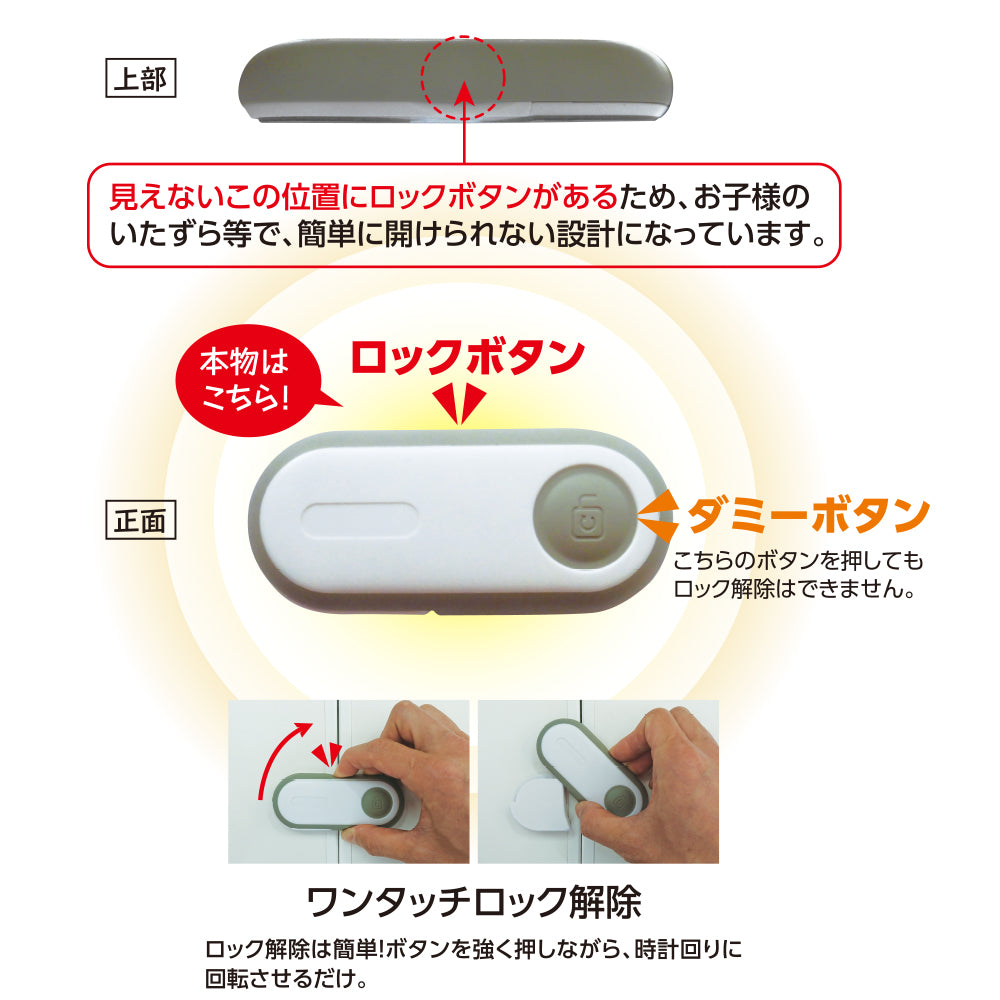 上部

見えないこの位置にロックボタンがあるため、お子様のいたずら等で、簡単に開けられない設計になっています。

本物はこちら!

ロックボタン

正面

ダミーボタン

こちらのボタンを押してもロック解除はできません。

ワンタッチロック解除

ロック解除は簡単!ボタンを強く押しながら、時計回りに回転させるだけ。