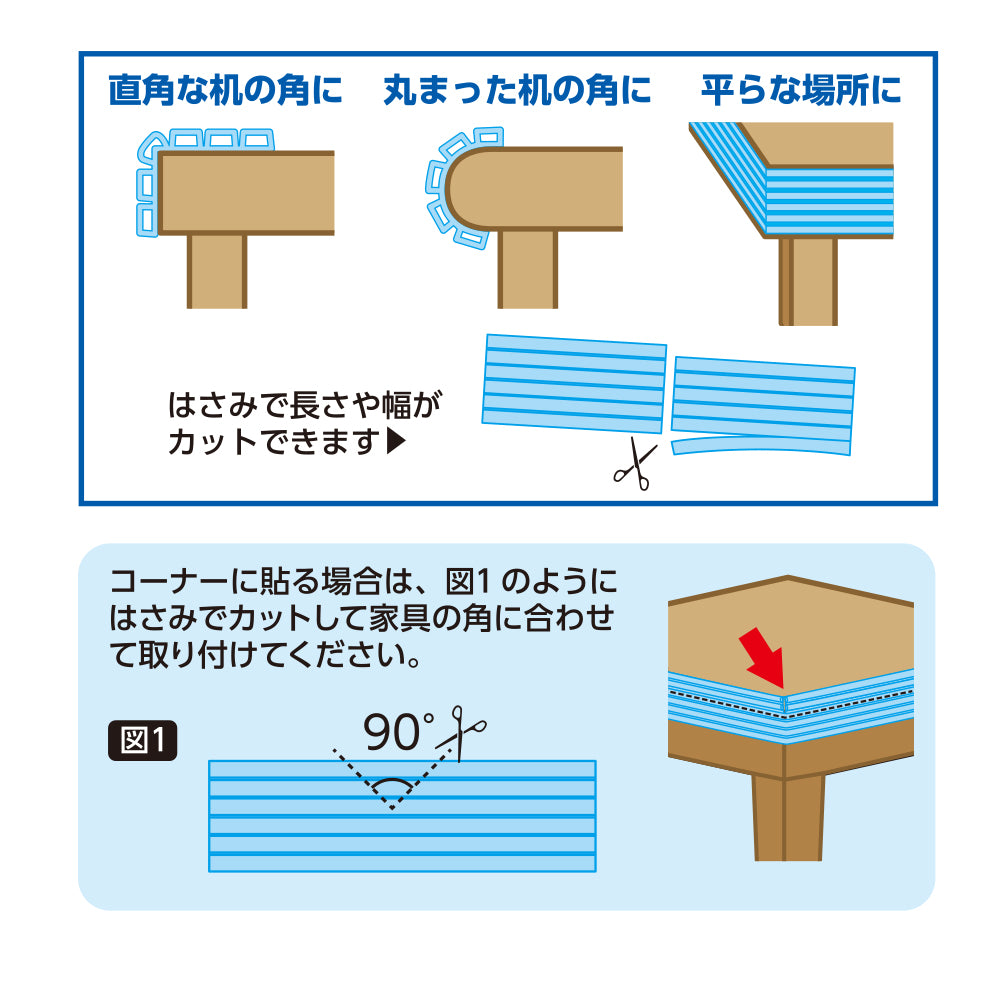 直角な机の角に　丸まった机の角に　平らな場所に

はさみで長さや幅がカットできます▶

コーナーに貼る場合は、図1 のようにはさみでカットして家具の角に合わせて取り付けてください。

図1

90°