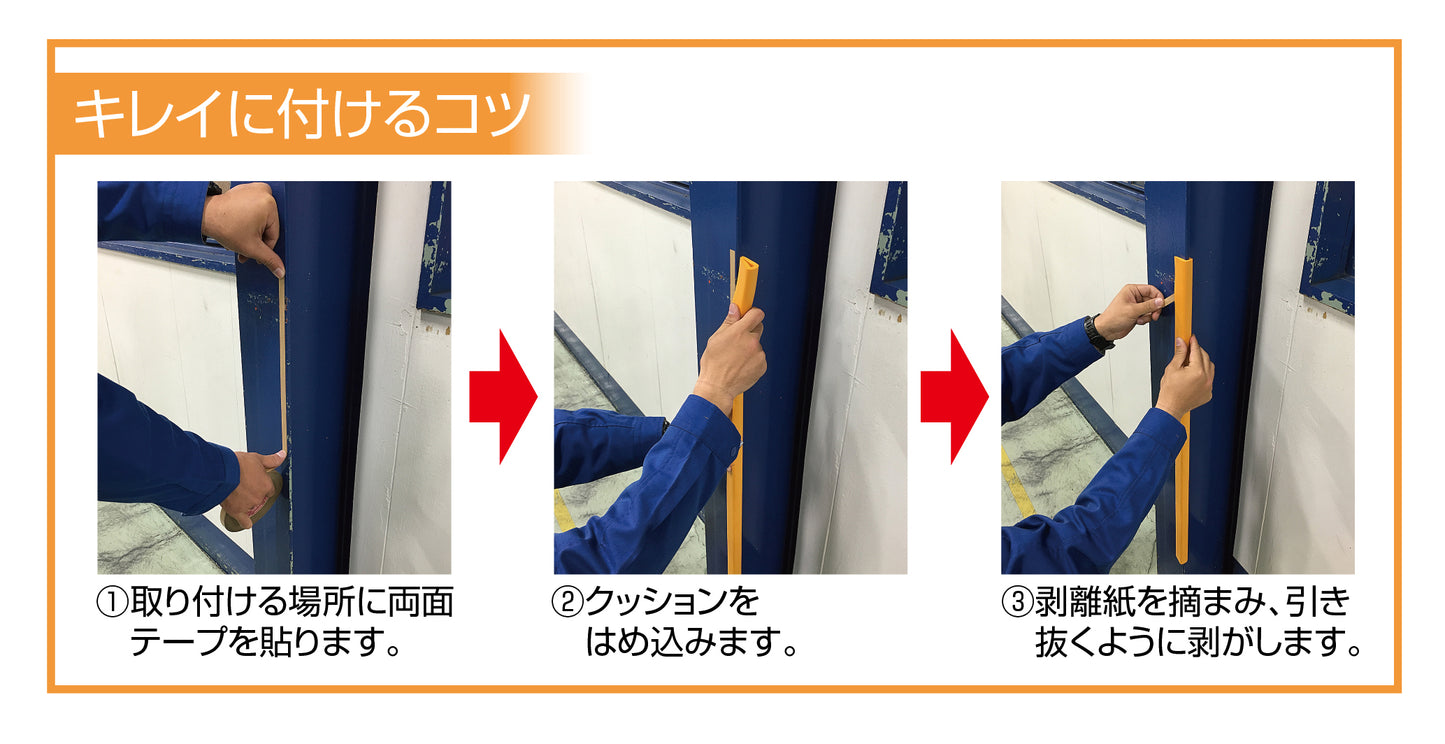 キレイに付けるコツ

①取り付ける場所に両面テープを貼ります。

②クッションをはめ込みます。

③剥離紙を摘まみ、引き抜くように剥がします。